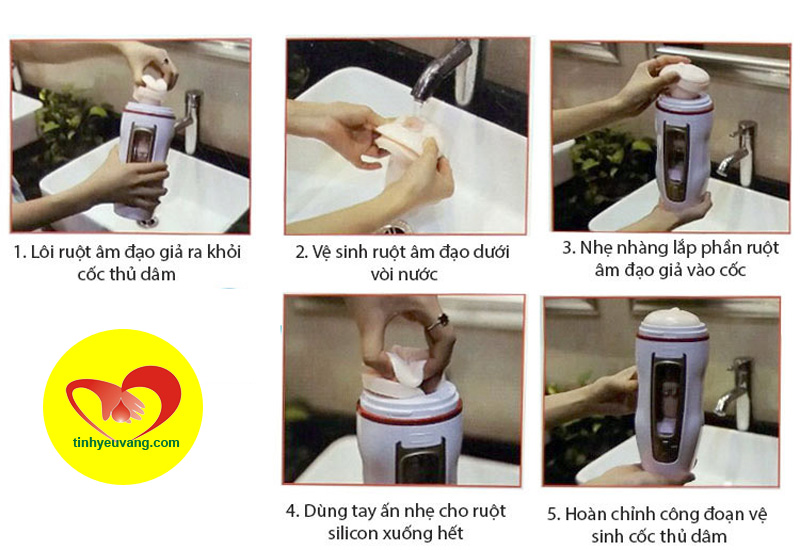 1. Lôi ruột âm đạo giả ra khỏi cốc thủ dâm

2. Vệ sinh ruột âm đạo dưới vòi nước

3. Nhẹ nhàng lắp phần ruột âm đạo giả vào cốc

tinhyeuvang.com

4. Dùng tay ấn nhẹ cho ruột silicon xuống hết

5. Hoàn chỉnh công đoạn vệ sinh cốc thủ dâm